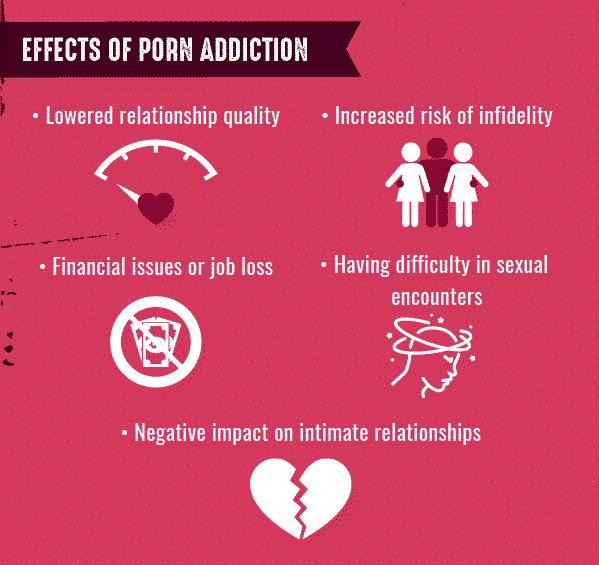 EFFECTS OF PORN ADDICTION

• Lowered relationship quality

• Increased risk of infidelity

• Financial issues or job loss

• Having difficulty in sexual encounters

• Negative impact on intimate relationships