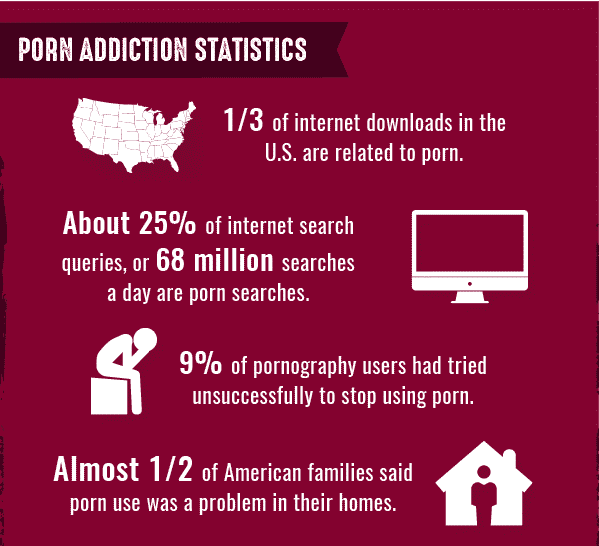 PORN ADDICTION STATISTICS

1/3 of internet downloads in the U.S. are related to porn.

About 25% of internet search queries, or 68 million searches a day are porn searches.

9% of pornography users had tried unsuccessfully to stop using porn.

Almost 1/2 of American families said porn use was a problem in their homes.